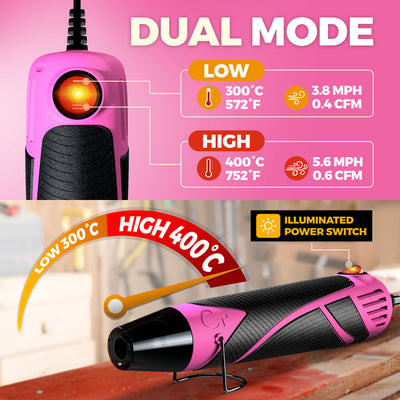 DUAL MODE

LOW

300°C
572°F

3.8 MPH
0.4 CFM

HIGH

400°C
752°F

5.6 MPH
0.6 CFM

LOW 300°C HIGH 400°C

ILLUMINATED POWER SWITCH